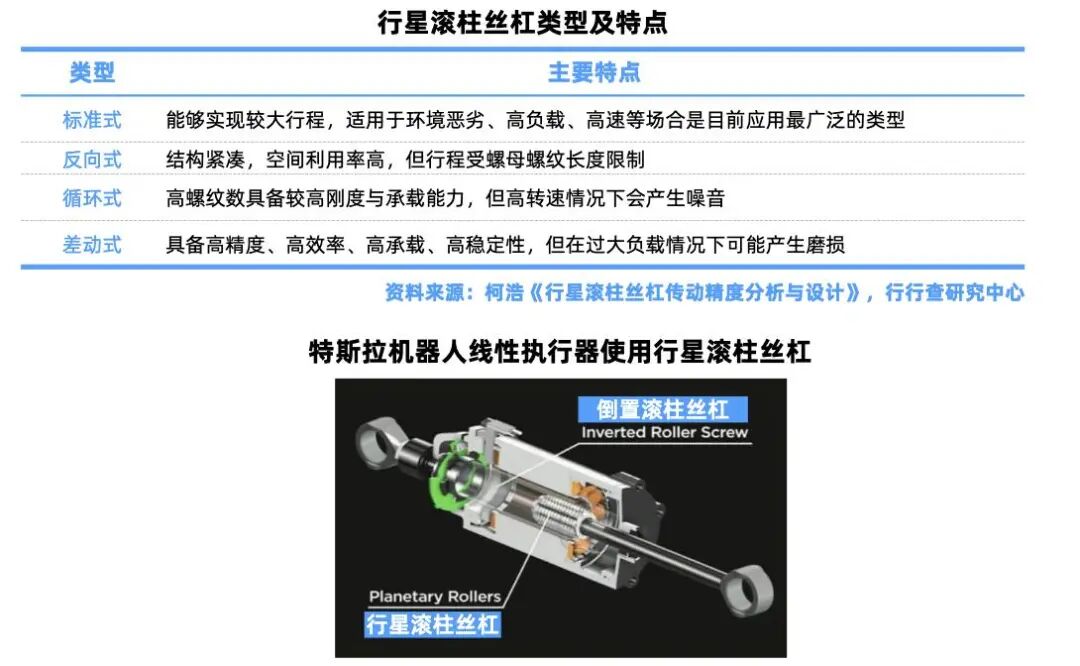 行星滚柱丝杠类型及特点

| 类型 | 主要特点 |
|---|---|
| 标准式 | 能够实现较大行程，适用于环境恶劣、高负载、高速等场合是目前应用最广泛的类型 |
| 反向式 | 结构紧凑，空间利用率高，但行程受螺母螺纹长度限制 |
| 循环式 | 高螺纹数具备较高刚度与承载能力，但高转速情况下会产生噪音 |
| 差动式 | 具备高精度、高效率、高承载、高稳定性，但在过大负载情况下可能产生磨损 |

资料来源：柯浩《行星滚柱丝杠传动精度分析与设计》，行行查研究中心

特斯拉机器人线性执行器使用行星滚柱丝杠

倒置滚柱丝杠
Inverted Roller Screw

Planetary Rollers
行星滚柱丝杠