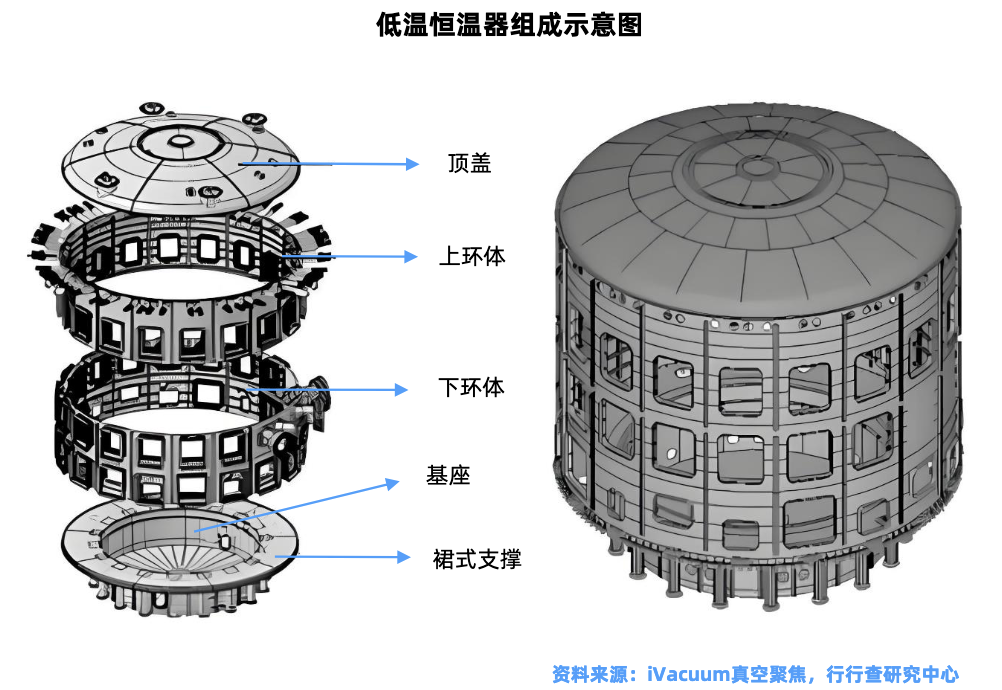 低温恒温器组成示意图

顶盖

上环体

下环体

基座

裙式支撑

资料来源：iVacuum真空聚焦，行行查研究中心