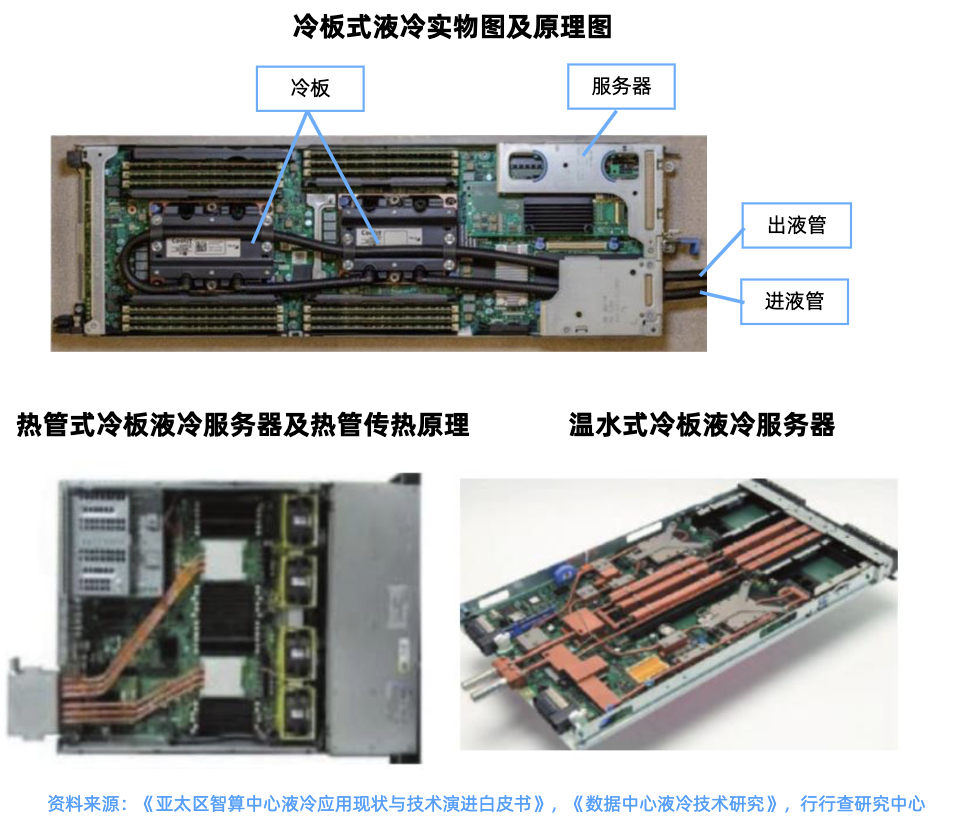 冷板式液冷实物图及原理图

冷板

服务器

出液管

进液管

热管式冷板液冷服务器及热管传热原理

温水式冷板液冷服务器

资料来源：《亚太区智算中心液冷应用现状与技术演进白皮书》，《数据中心液冷技术研究》，行行查研究中心