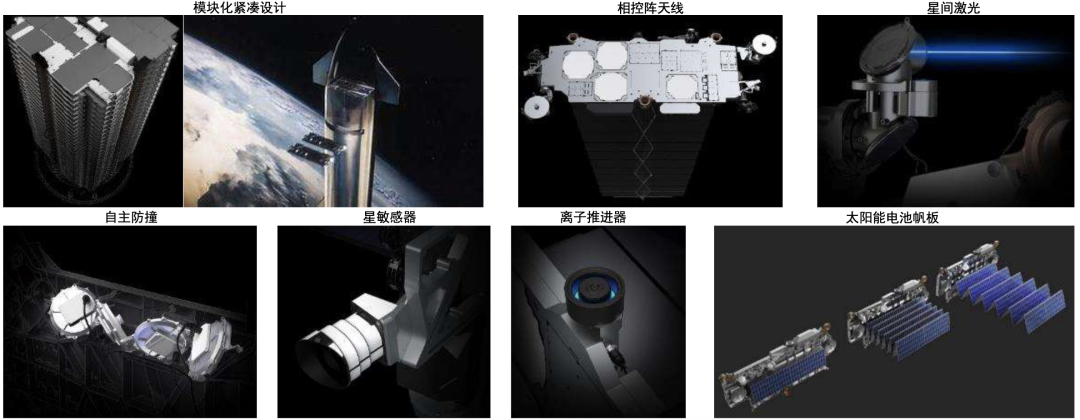 模块化紧凑设计

相控阵天线

星间激光

自主防撞

星敏感器

离子推进器

太阳能电池帆板