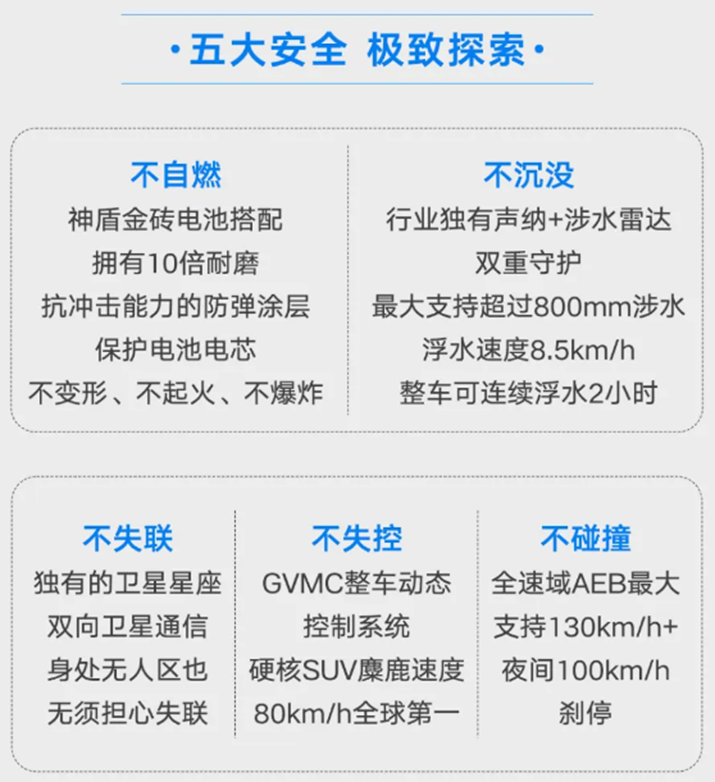 ·五大安全 极致探索·

不自燃
神盾金砖电池搭配
拥有10倍耐磨
抗冲击能力的防弹涂层
保护电池电芯
不变形、不起火、不爆炸

不沉没
行业独有声纳+涉水雷达
双重守护
最大支持超过800mm涉水
浮水速度8.5km/h
整车可连续浮水2小时

不失联
独有的卫星星座
双向卫星通信
身处无人区也
无须担心失联

不失控
GVMC整车动态
控制系统
硬核SUV麋鹿速度
80km/h全球第一

不碰撞
全速域AEB最大
支持130km/h+
夜间100km/h
刹停