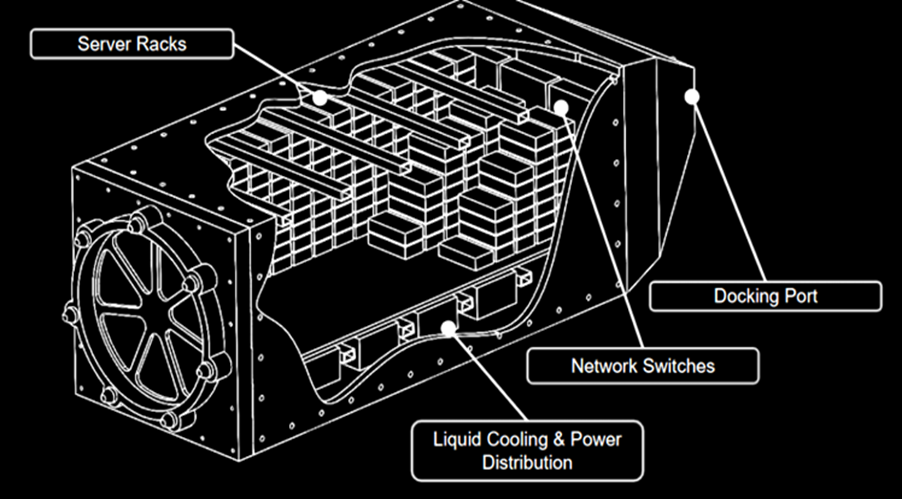 Server Racks

Docking Port

Network Switches

Liquid Cooling & Power Distribution