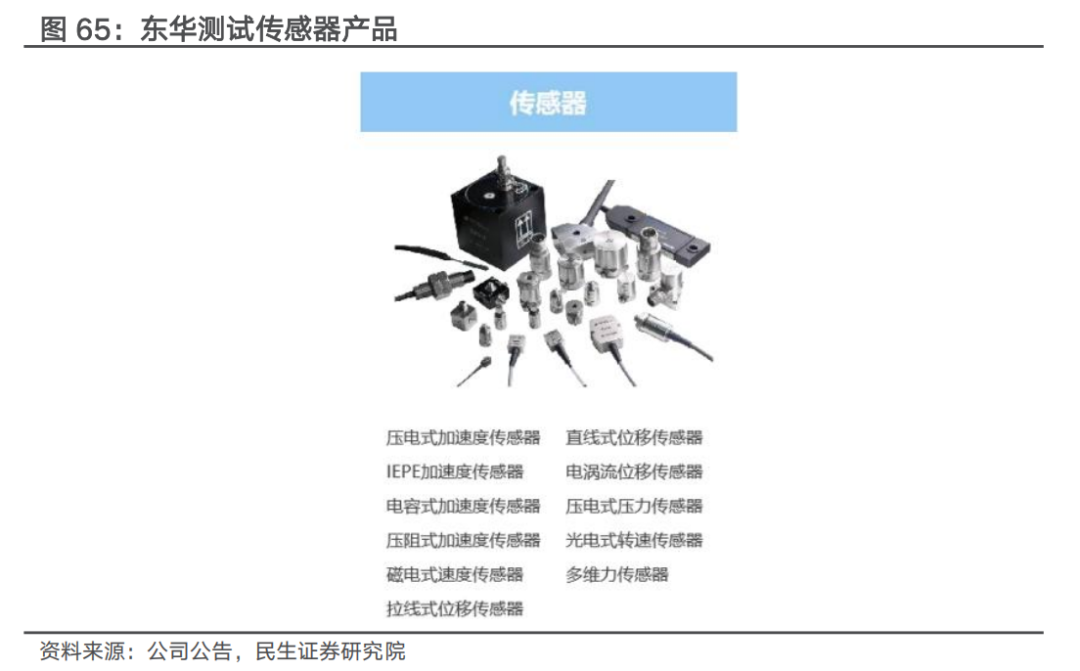 图 65：东华测试传感器产品

传感器

压电式加速度传感器
IEPE加速度传感器
电容式加速度传感器
压阻式加速度传感器
磁电式速度传感器
拉线式位移传感器

直线式位移传感器
电涡流位移传感器
压电式压力传感器
光电式转速传感器
多维力传感器

资料来源：公司公告，民生证券研究院