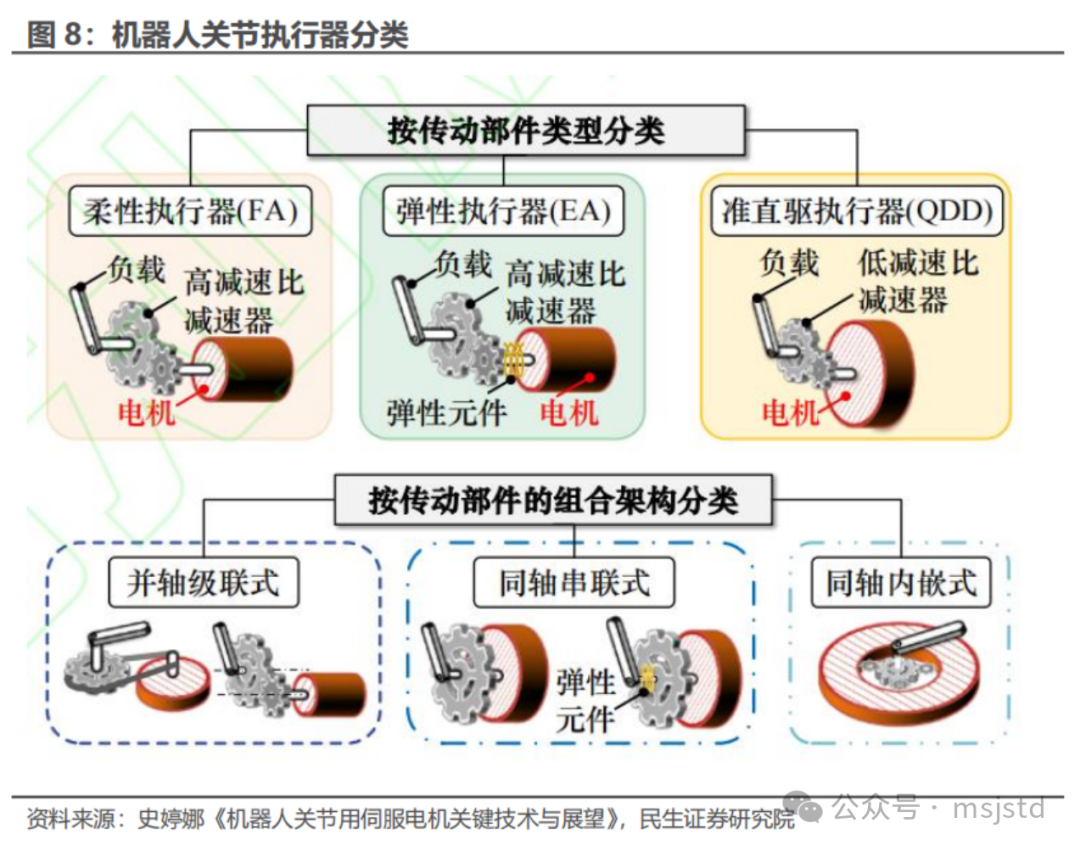 图 8：机器人关节执行器分类

按传动部件类型分类

柔性执行器(FA)
负载
高减速比减速器
电机

弹性执行器(EA)
负载
高减速比减速器
弹性元件
电机

准直驱执行器(QDD)
负载
低减速比减速器
电机

按传动部件的组合架构分类

并轴级联式

同轴串联式
弹性元件

同轴内嵌式

资料来源：史婷娜《机器人关节用伺服电机关键技术与展望》，民生证券研究院

公众号 · msjstd