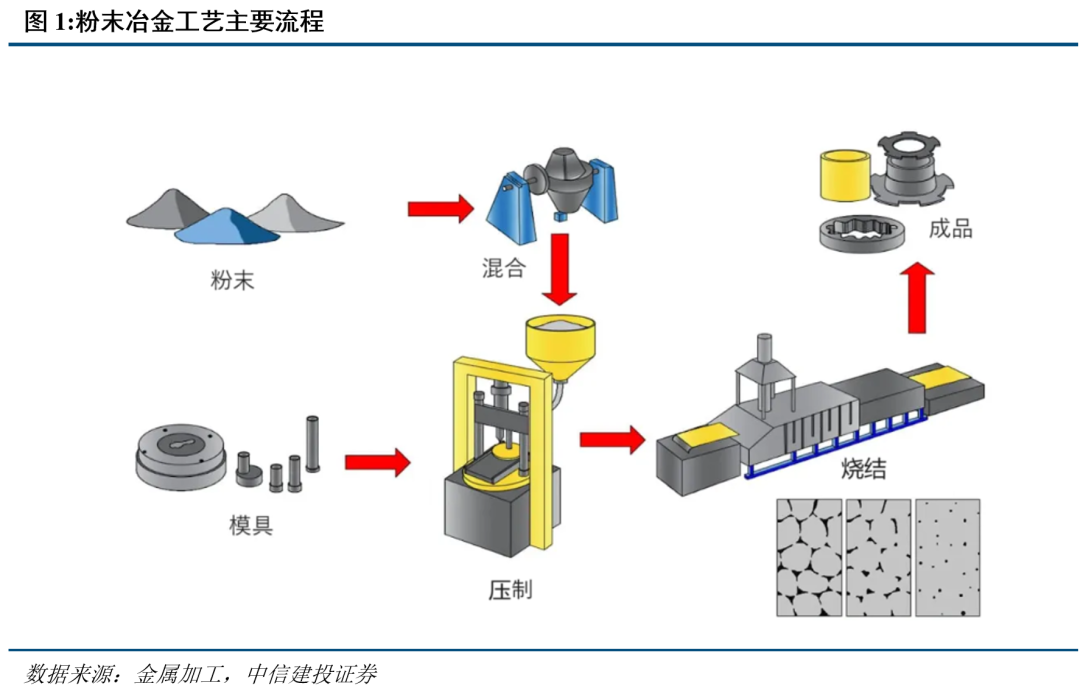 图 1:粉末冶金工艺主要流程

粉末

混合

成品

模具

压制

烧结

数据来源：金属加工，中信建投证券