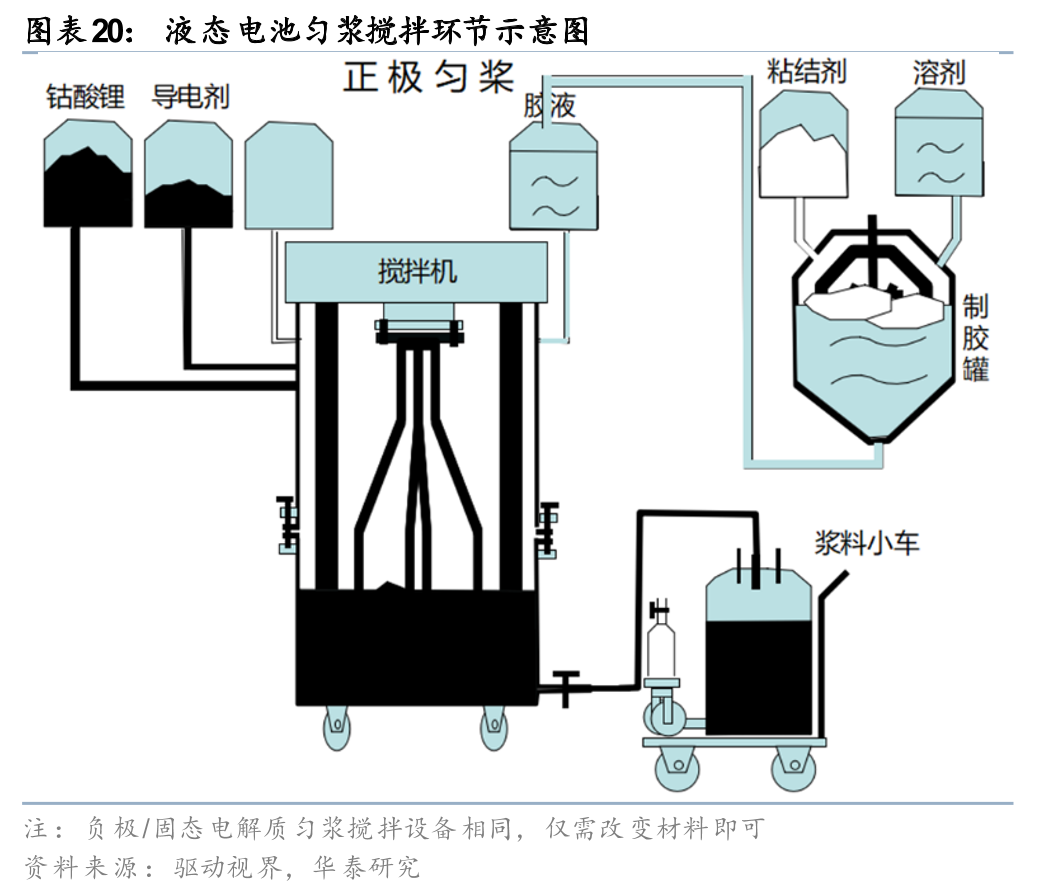 图表20： 液态电池匀浆搅拌环节示意图

正极匀浆

钴酸锂

导电剂

胶液

粘结剂

溶剂

搅拌机

制胶罐

浆料小车

注：负极/固态电解质匀浆搅拌设备相同，仅需改变材料即可
资料来源：驱动视界，华泰研究