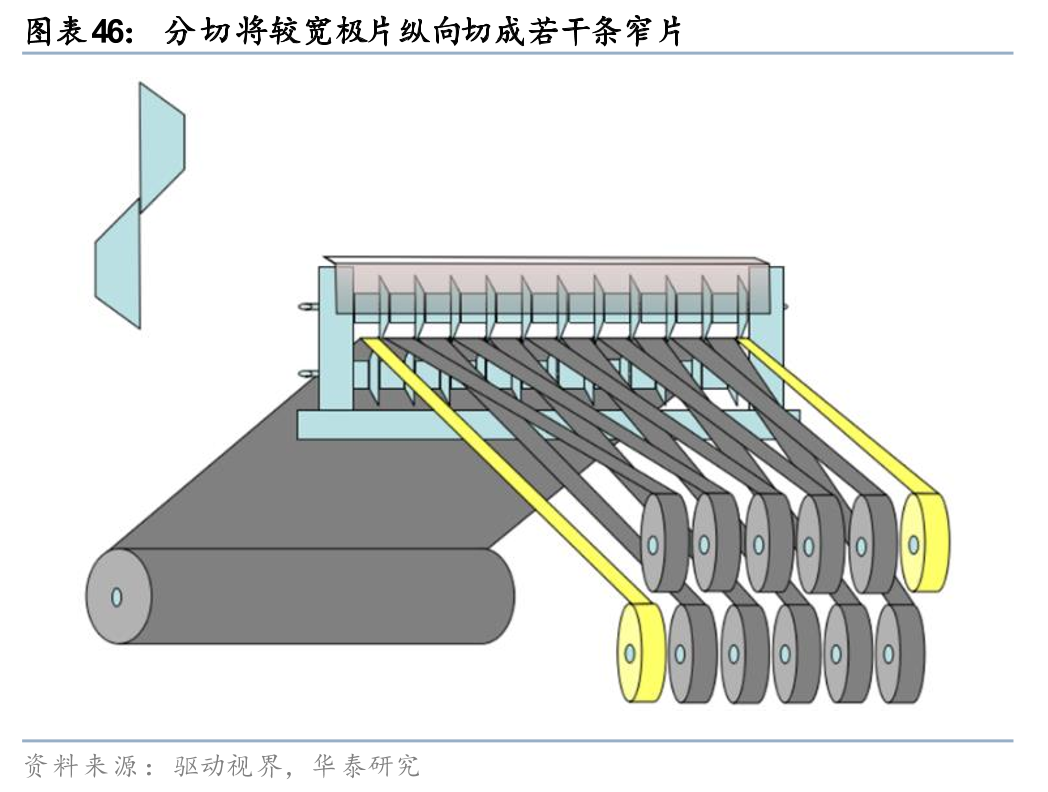 图表46：  分切将较宽极片纵向切成若干条窄片

资料来源：驱动视界，华泰研究