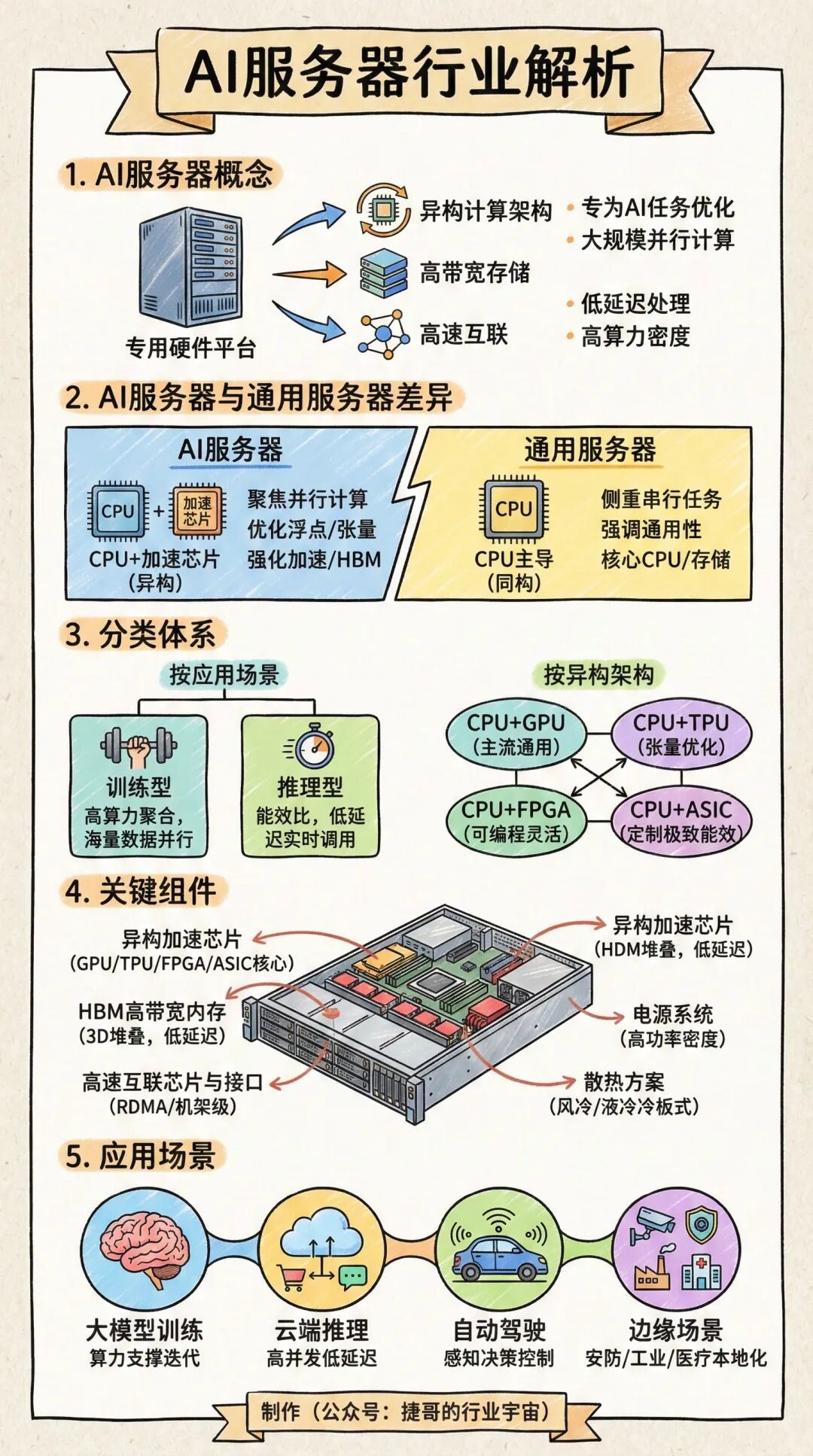 AI服务器行业解析

1. AI服务器概念

专用硬件平台

异构计算架构

高带宽存储

高速互联

• 专为AI任务优化
• 大规模并行计算
• 低延迟处理
• 高算力密度

2. AI服务器与通用服务器差异

AI服务器

CPU + 加速芯片

CPU+加速芯片（异构）

聚焦并行计算
优化浮点/张量
强化加速/HBM

通用服务器

CPU

CPU主导（同构）

侧重串行任务
强调通用性
核心CPU/存储

3. 分类体系

按应用场景

训练型
高算力聚合，海量数据并行

推理型
能效比，低延迟实时调用

按异构架构

CPU+GPU（主流通用）

CPU+TPU（张量优化）

CPU+FPGA（可编程灵活）

CPU+ASIC（定制极致能效）

4. 关键组件

异构加速芯片（GPU/TPU/FPGA/ASIC核心）

HBM高带宽内存（3D堆叠，低延迟）

高速互联芯片与接口（RDMA/机架级）

异构加速芯片（HDM堆叠，低延迟）

电源系统（高功率密度）

散热方案（风冷/液冷冷板式）

5. 应用场景

大模型训练
算力支撑迭代

云端推理
高并发低延迟

自动驾驶
感知决策控制

边缘场景
安防/工业/医疗本地化

制作（公众号：捷哥的行业宇宙）