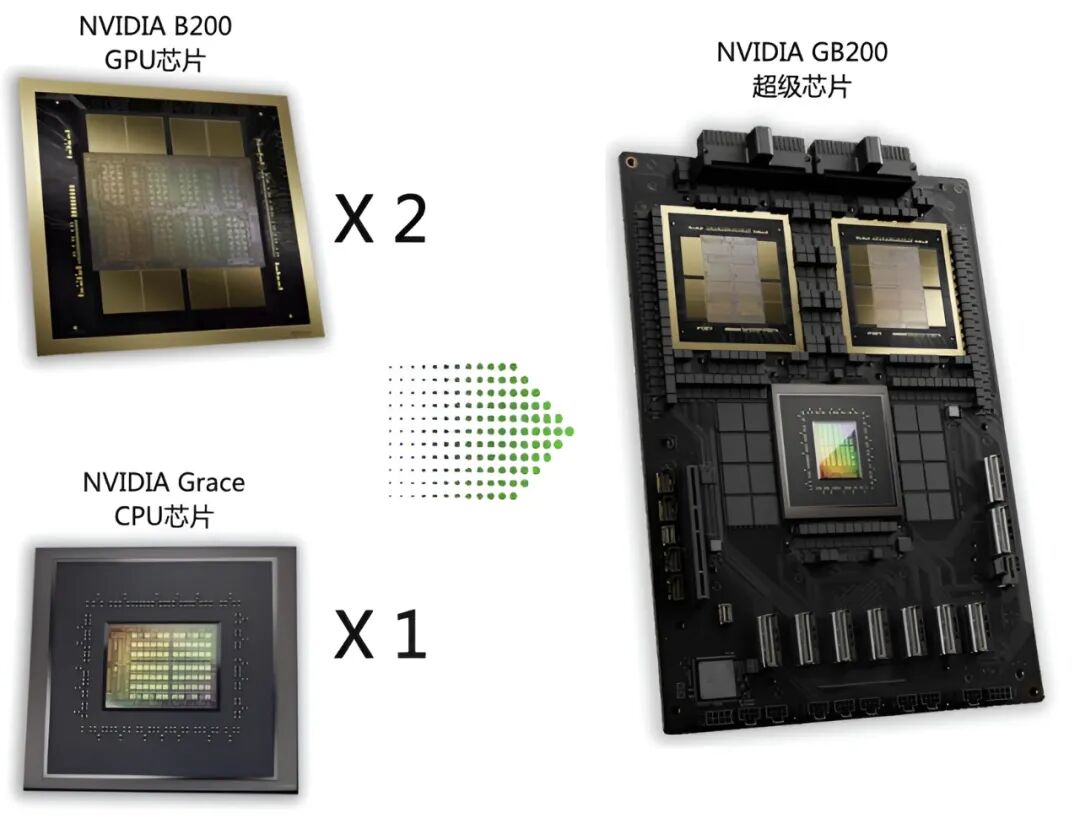 NVIDIA B200
GPU芯片

X 2

NVIDIA Grace
CPU芯片

X 1

NVIDIA GB200
超级芯片