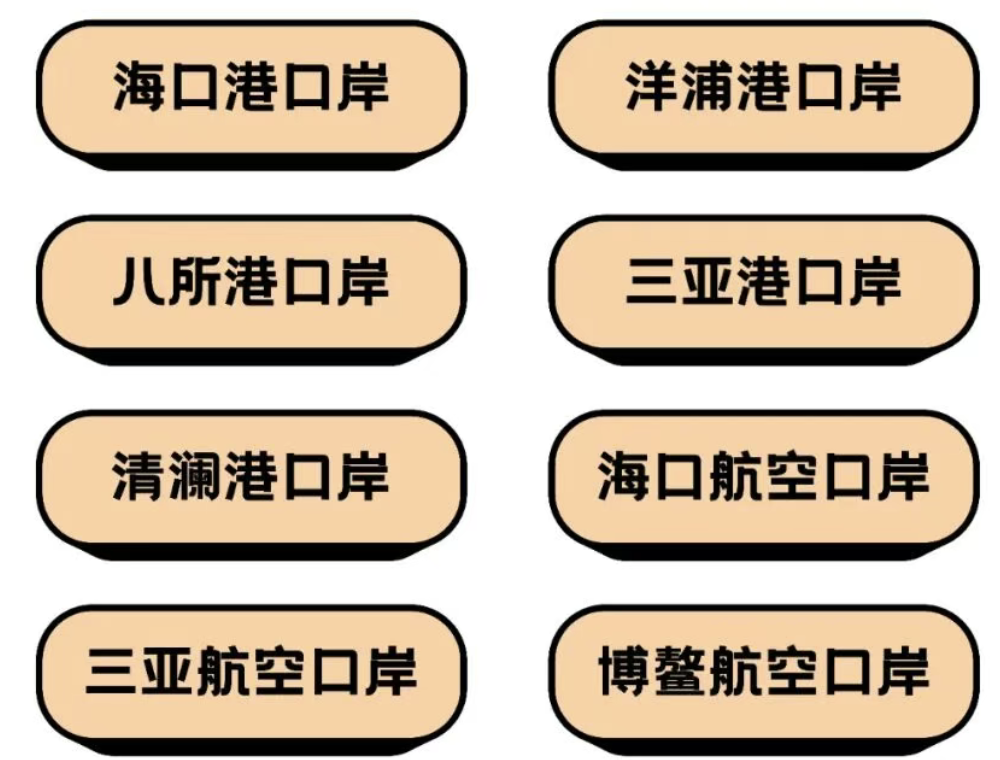 海口港口岸

八所港口岸

清澜港口岸

三亚航空口岸

洋浦港口岸

三亚港口岸

海口航空口岸

博鳌航空口岸