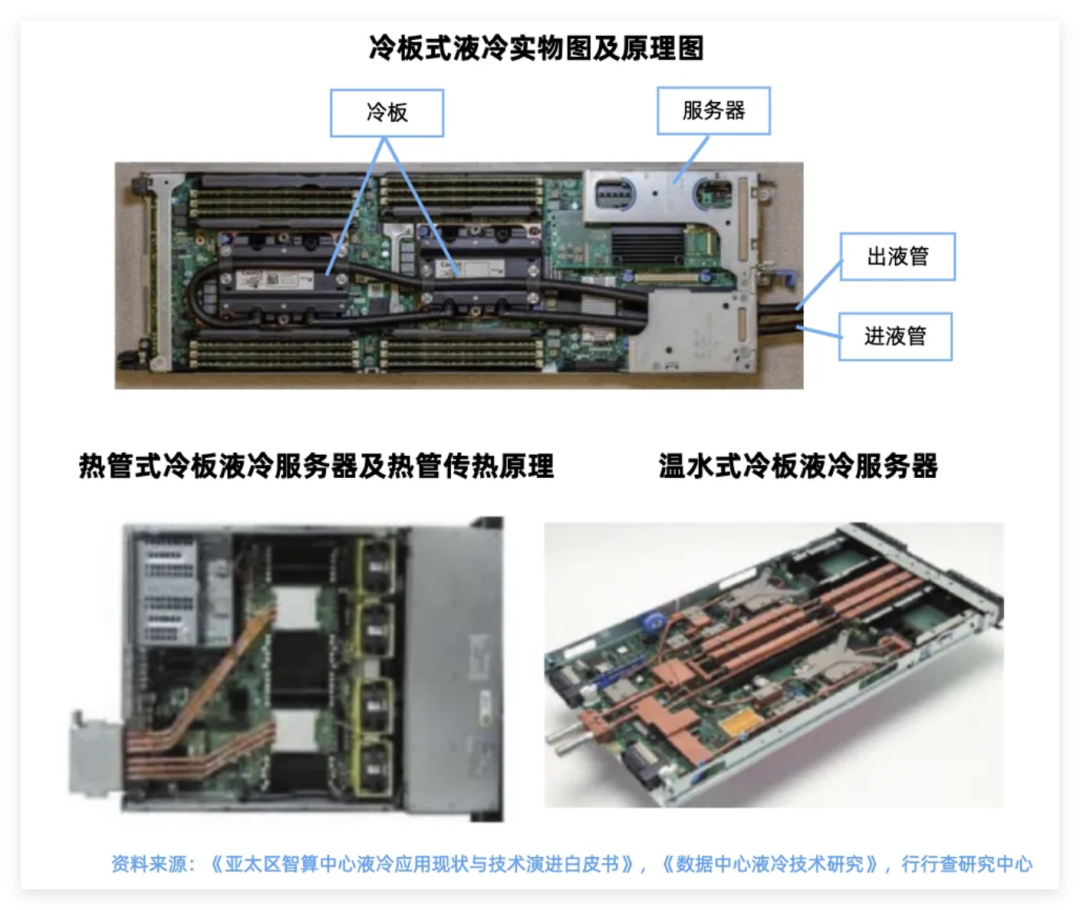 冷板式液冷实物图及原理图

冷板

服务器

出液管

进液管

热管式冷板液冷服务器及热管传热原理

温水式冷板液冷服务器

资料来源：《亚太区智算中心液冷应用现状与技术演进白皮书》，《数据中心液冷技术研究》，行行查研究中心