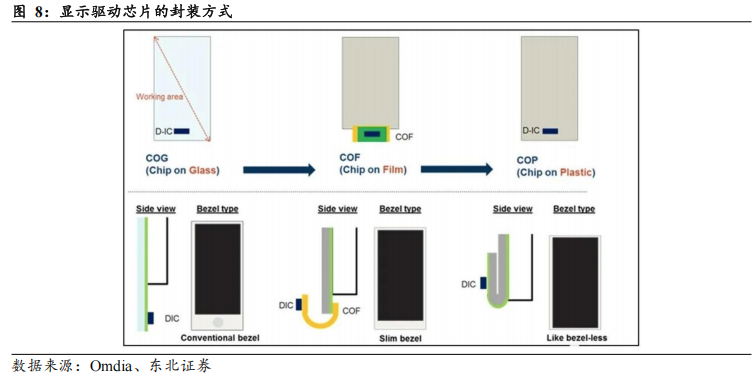 图 8：显示驱动芯片的封装方式

Working area

D-IC

COG
(Chip on Glass)

COF

COF
(Chip on Film)

D-IC

COP
(Chip on Plastic)

Side view

Bezel type

DIC

Conventional bezel

Side view

Bezel type

DIC

COF

Slim bezel

Side view

Bezel type

DIC

Like bezel-less

数据来源：Omdia、东北证券