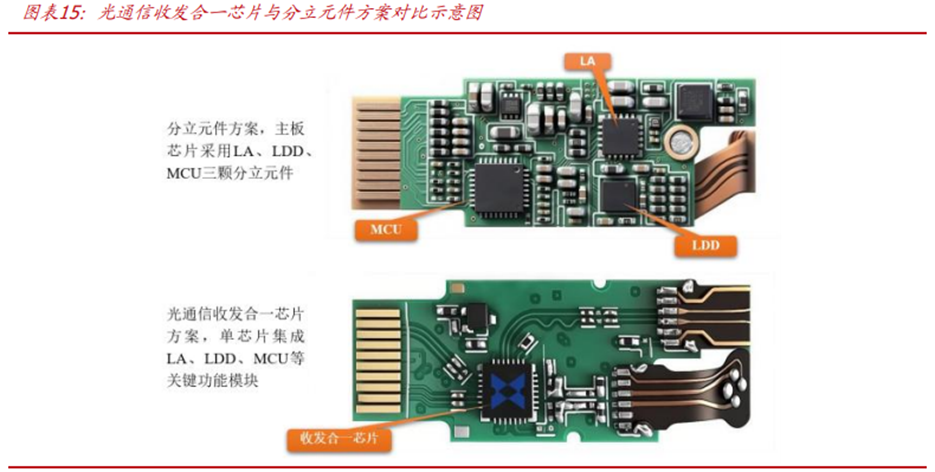 图表15：光通信收发合一芯片与分立元件方案对比示意图

分立元件方案，主板芯片采用LA、LDD、MCU三颗分立元件

LA

MCU

LDD

光通信收发合一芯片方案，单芯片集成LA、LDD、MCU等关键功能模块

收发合一芯片