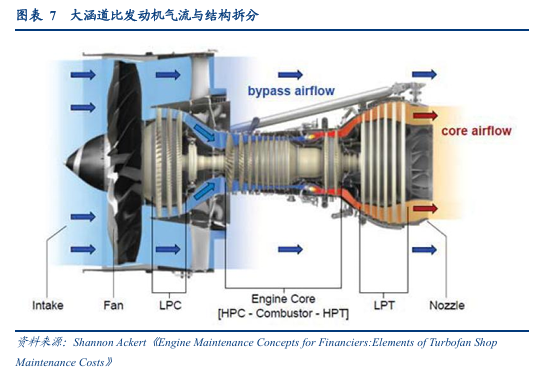 图表 7 大涵道比发动机气流与结构拆分

bypass airflow

core airflow

Intake

Fan

LPC

Engine Core
[HPC - Combustor - HPT]

LPT

Nozzle

资料来源：Shannon Ackert《Engine Maintenance Concepts for Financiers:Elements of Turbofan Shop Maintenance Costs》