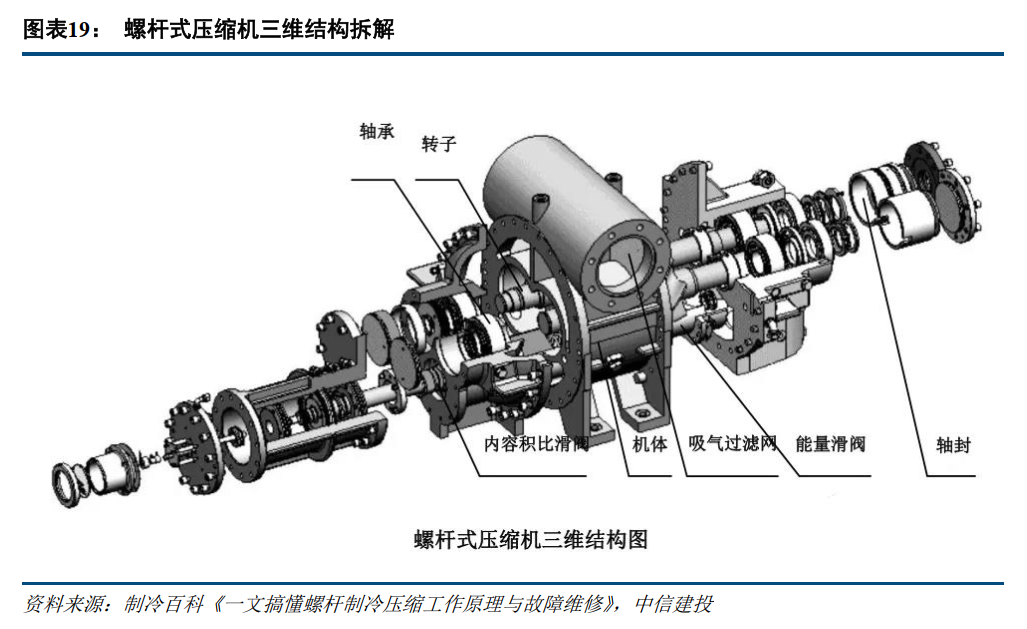 图表19：　螺杆式压缩机三维结构拆解

轴承

转子

内容积比滑阀

机体

吸气过滤网

能量滑阀

轴封

螺杆式压缩机三维结构图

资料来源：制冷百科《一文搞懂螺杆制冷压缩工作原理与故障维修》，中信建投