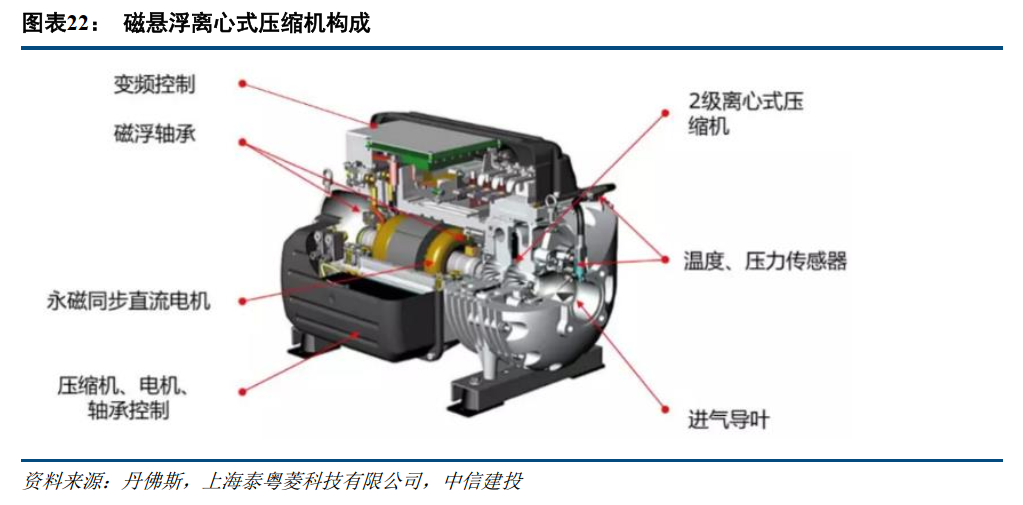 图表22： 磁悬浮离心式压缩机构成

变频控制

磁浮轴承

永磁同步直流电机

压缩机、电机、轴承控制

2级离心式压缩机

温度、压力传感器

进气导叶

资料来源：丹佛斯，上海泰粤菱科技有限公司，中信建投