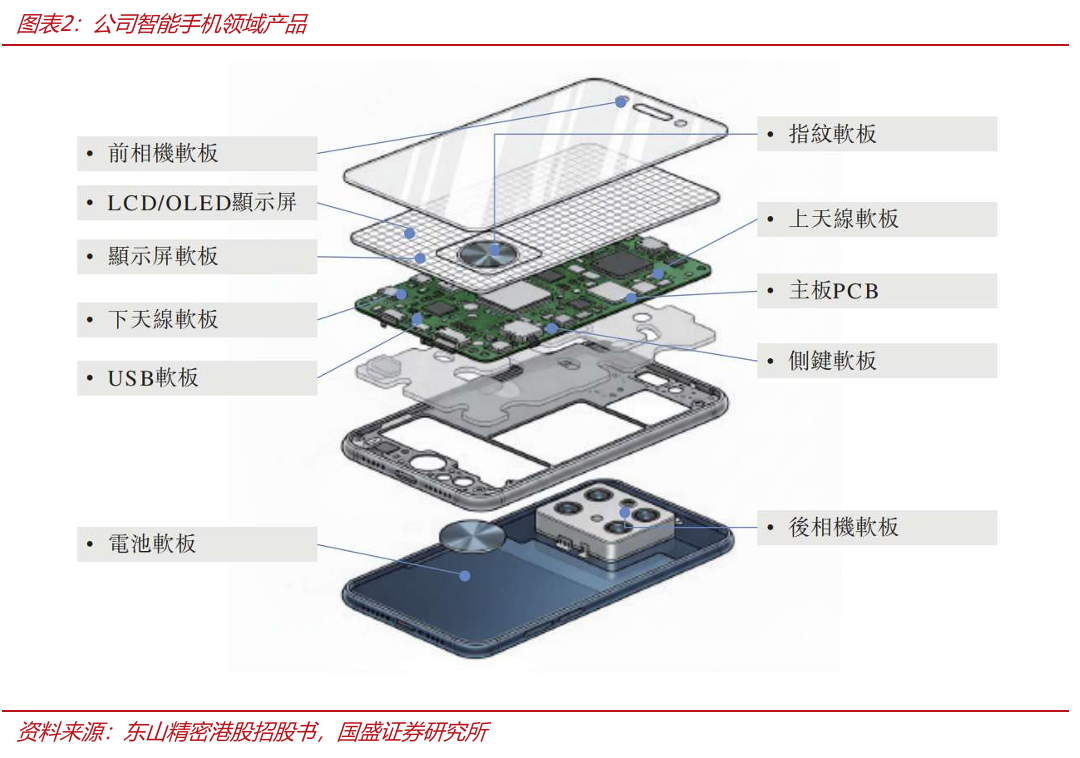 图表2：公司智能手机领域产品

• 前相機軟板

• LCD/OLED顯示屏

• 顯示屏軟板

• 下天線軟板

• USB軟板

• 電池軟板

• 指紋軟板

• 上天線軟板

• 主板PCB

• 側鍵軟板

• 後相機軟板

资料来源：东山精密港股招股书，国盛证券研究所